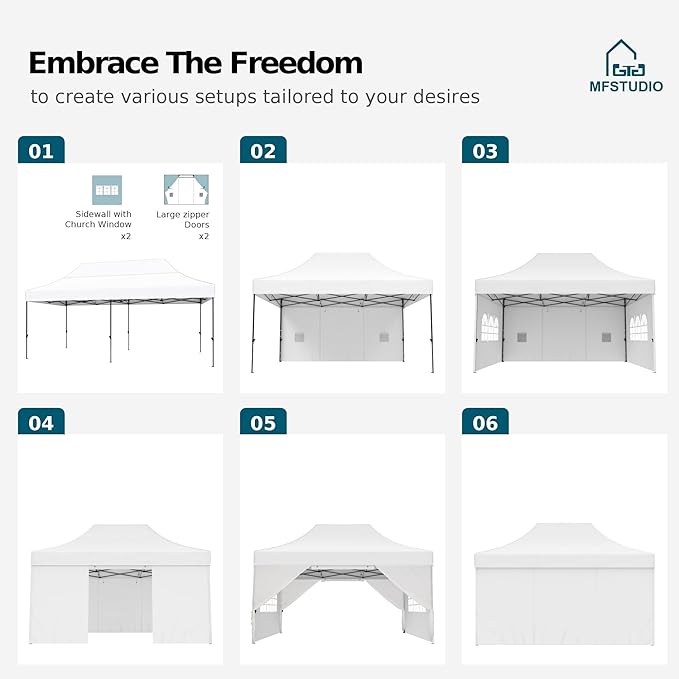 Embrace The Freedom
to create various setups tailored to your desires

MFSTUDIO

01

Sidewall with Church Window x2

Large zipper Doors x2

02

03

04

05

06