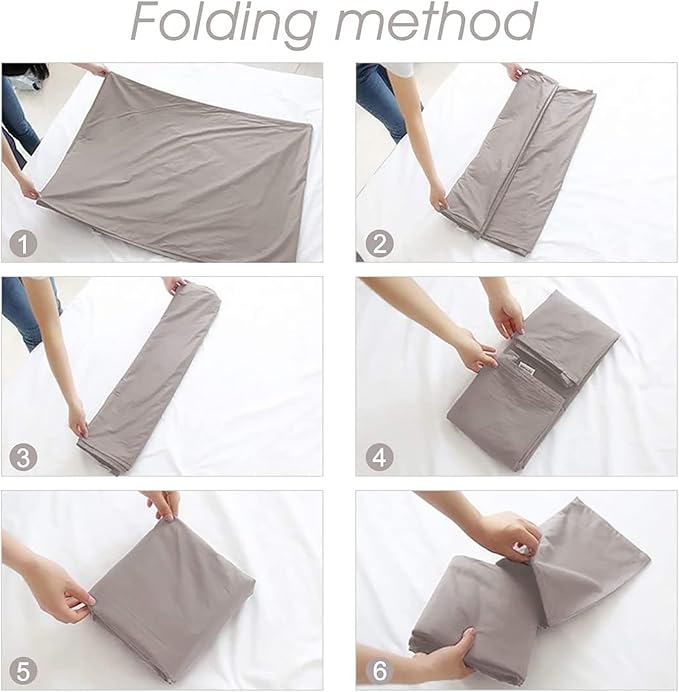 Folding method

1

2

3

4

5

6