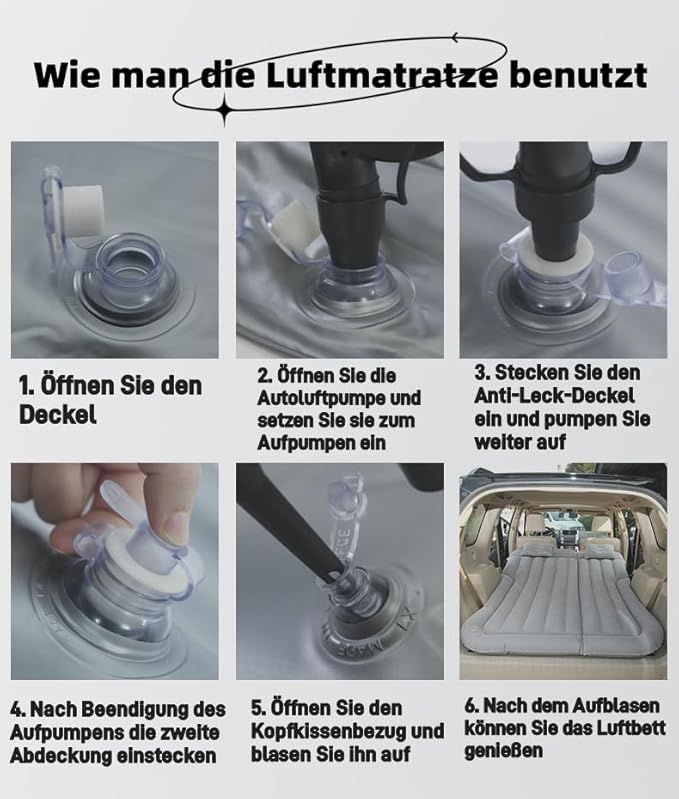 Wie man die Luftmatratze benutzt

1. Öffnen Sie den Deckel

2. Öffnen Sie die Autoluftpumpe und setzen Sie sie zum Aufpumpen ein

3. Stecken Sie den Anti-Leck-Deckel ein und pumpen Sie weiter auf

4. Nach Beendigung des Aufpumpens die zweite Abdeckung einstecken

5. Öffnen Sie den Kopfkissenbezug und blasen Sie ihn auf

6. Nach dem Aufblasen können Sie das Luftbett genießen