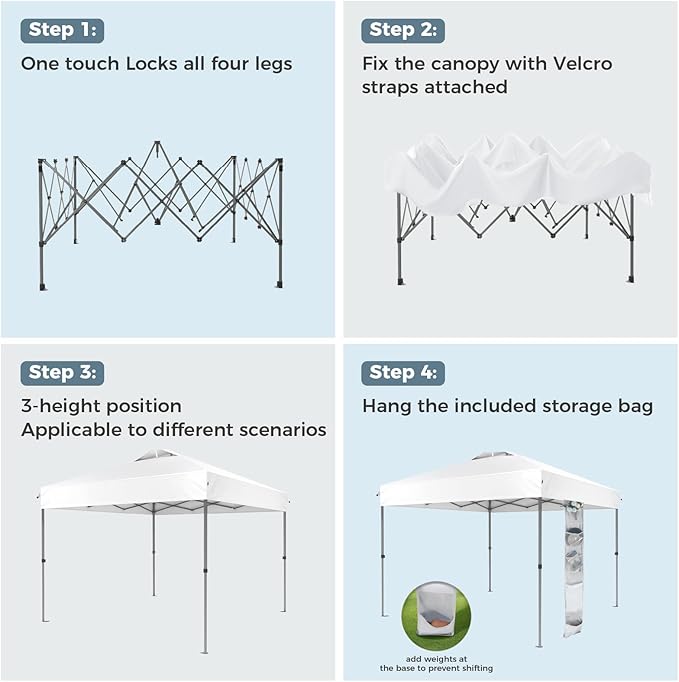 Step 1:

One touch Locks all four legs

Step 2:

Fix the canopy with Velcro straps attached

Step 3:

3-height position
Applicable to different scenarios

Step 4:

Hang the included storage bag

add weights at the base to prevent shifting