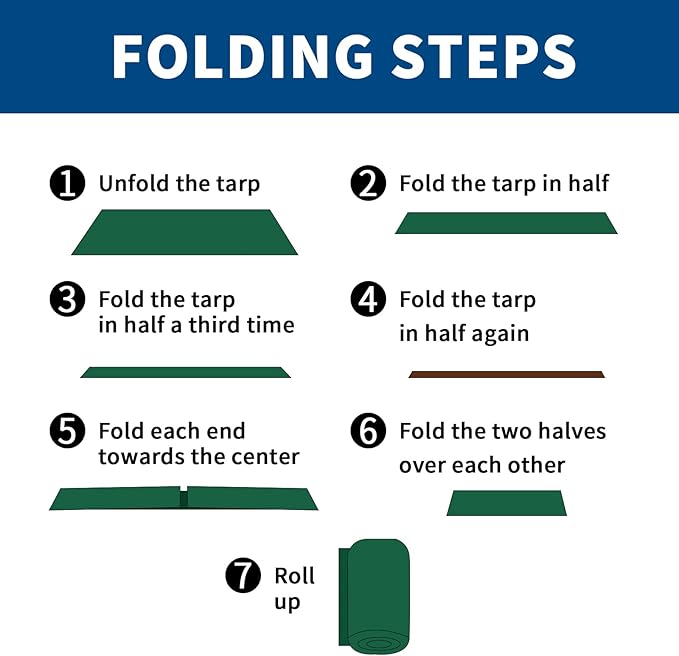 FOLDING STEPS

1 Unfold the tarp

2 Fold the tarp in half

3 Fold the tarp in half a third time

4 Fold the tarp in half again

5 Fold each end towards the center

6 Fold the two halves over each other

7 Roll up