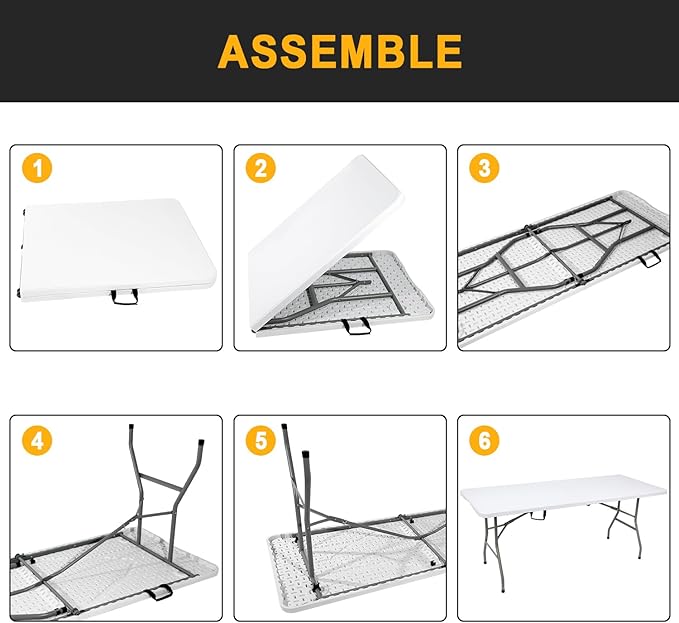 ASSEMBLE

1

2

3

4

5

6