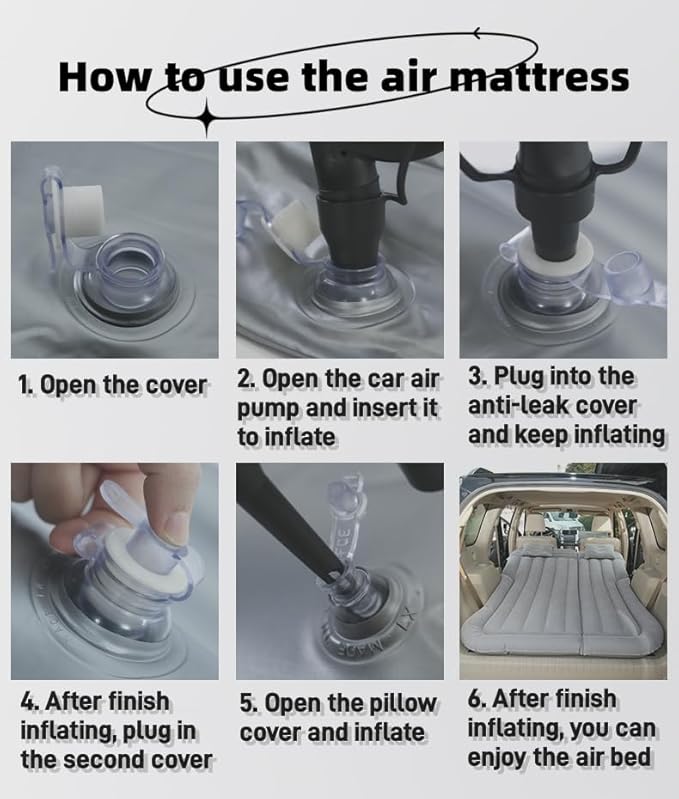 How to use the air mattress

1. Open the cover

2. Open the car air pump and insert it to inflate

3. Plug into the anti-leak cover and keep inflating

4. After finish inflating, plug in the second cover

5. Open the pillow cover and inflate

6. After finish inflating, you can enjoy the air bed