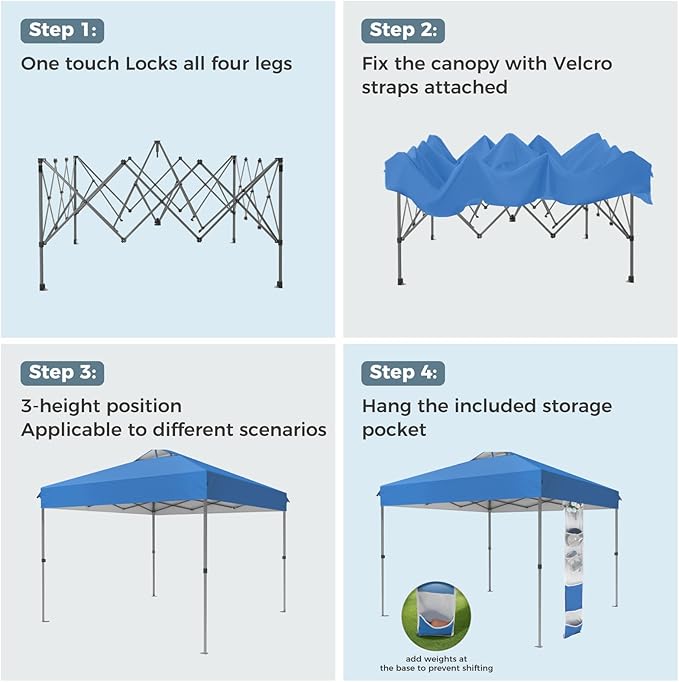 Step 1:
One touch Locks all four legs

Step 2:
Fix the canopy with Velcro straps attached

Step 3:
3-height position
Applicable to different scenarios

Step 4:
Hang the included storage pocket

add weights at the base to prevent shifting