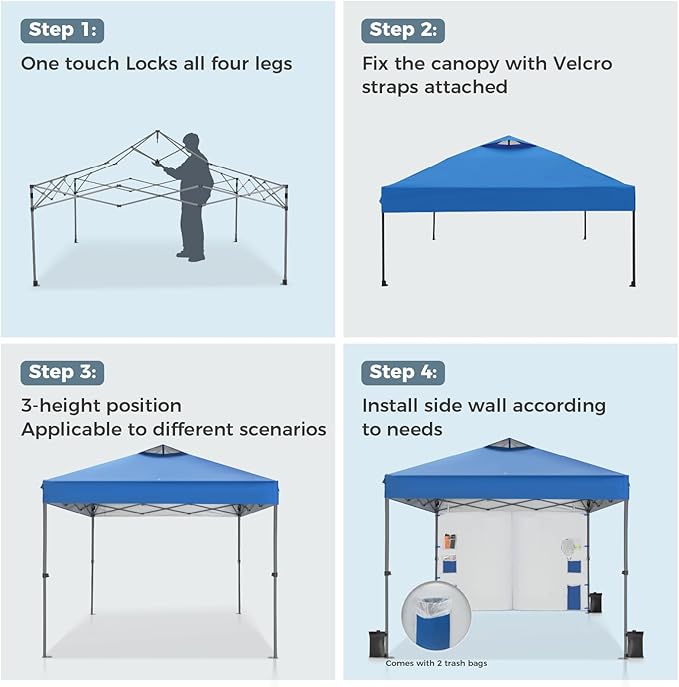 Step 1:
One touch Locks all four legs

Step 2:
Fix the canopy with Velcro straps attached

Step 3:
3-height position
Applicable to different scenarios

Step 4:
Install side wall according to needs

Comes with 2 trash bags