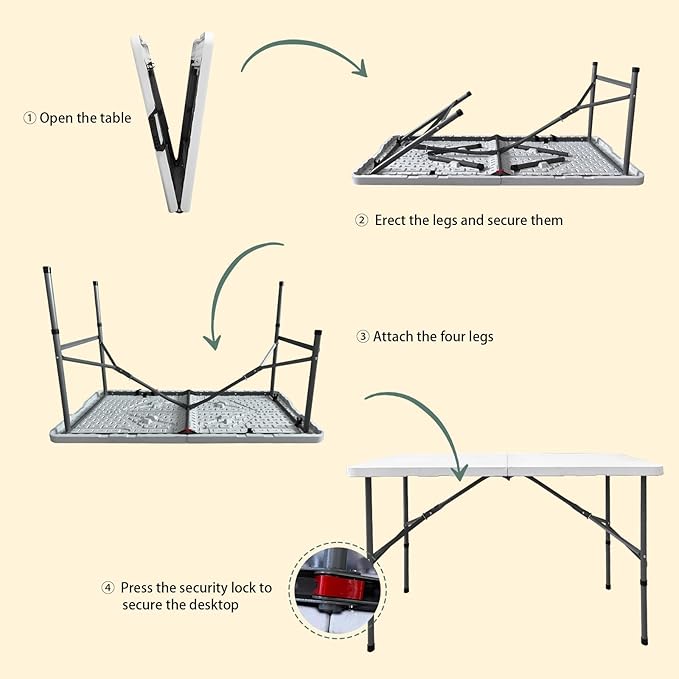 ① Open the table

② Erect the legs and secure them

③ Attach the four legs

④ Press the security lock to secure the desktop