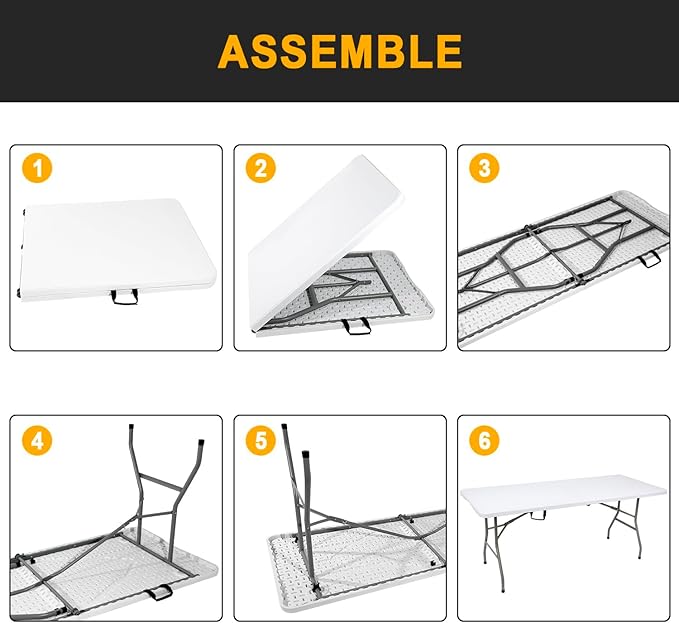 ASSEMBLE

1

2

3

4

5

6