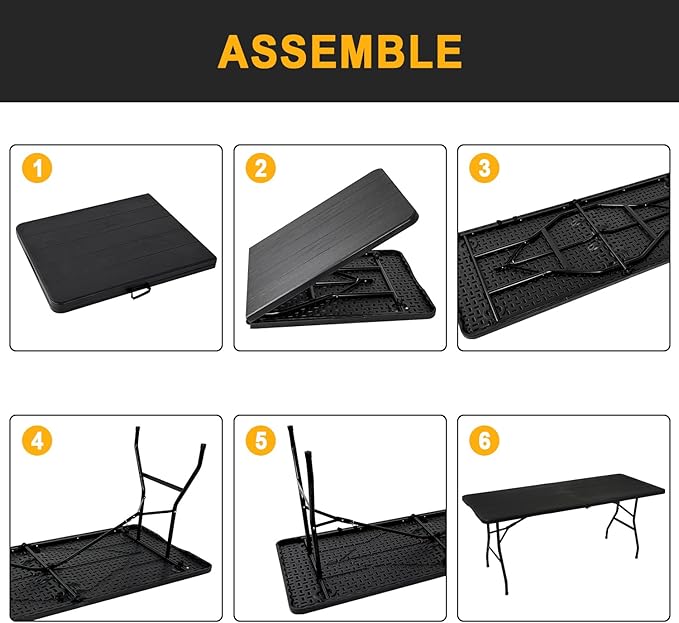 ASSEMBLE

1

2

3

4

5

6