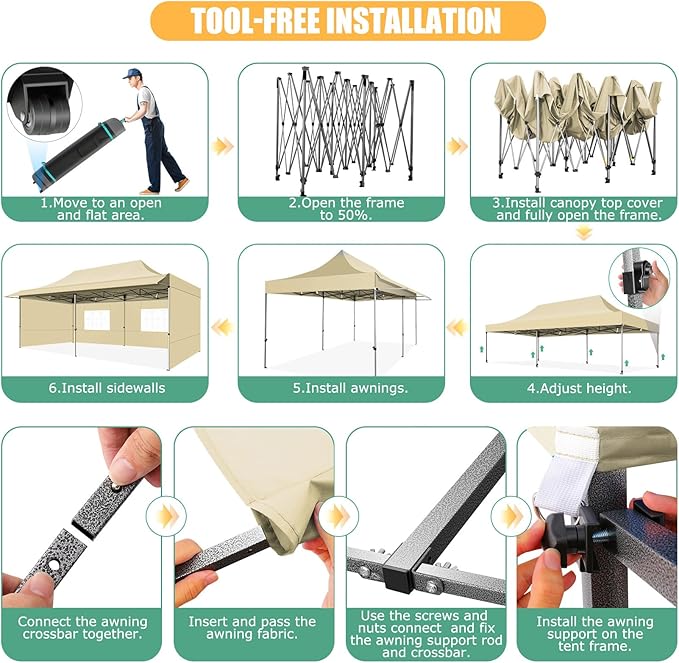 TOOL-FREE INSTALLATION

1.Move to an open and flat area.

2.Open the frame to 50%.

3.Install canopy top cover and fully open the frame.

4.Adjust height.

5.Install awnings.

6.Install sidewalls

Connect the awning crossbar together.

Insert and pass the awning fabric.

Use the screws and nuts connect and fix the awning support rod and crossbar.

Install the awning support on the tent frame.