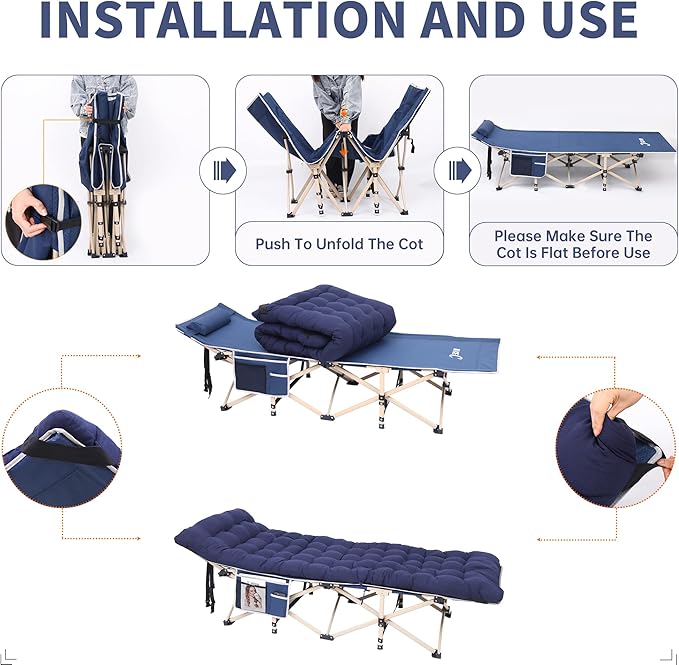 INSTALLATION AND USE

Push To Unfold The Cot

Please Make Sure The Cot Is Flat Before Use