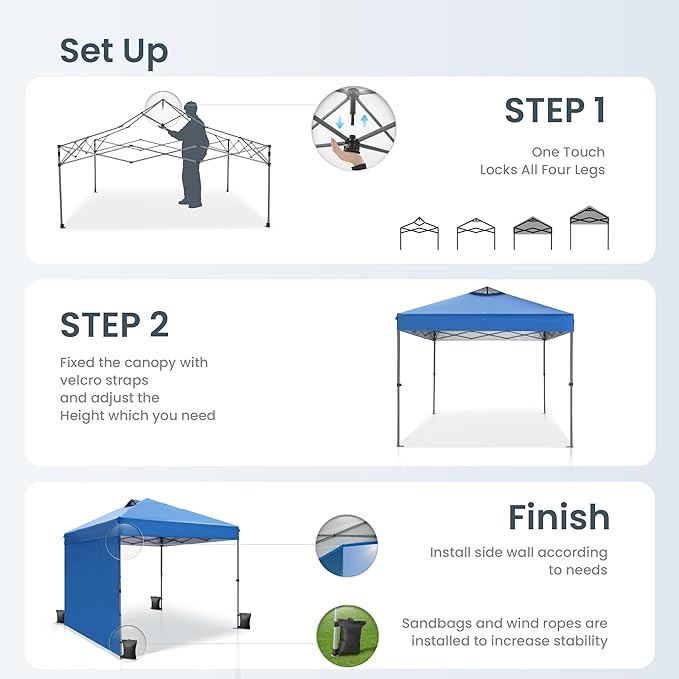 Set Up

STEP 1

One Touch
Locks All Four Legs

STEP 2

Fixed the canopy with velcro straps and adjust the Height which you need

Finish

Install side wall according to needs

Sandbags and wind ropes are installed to increase stability