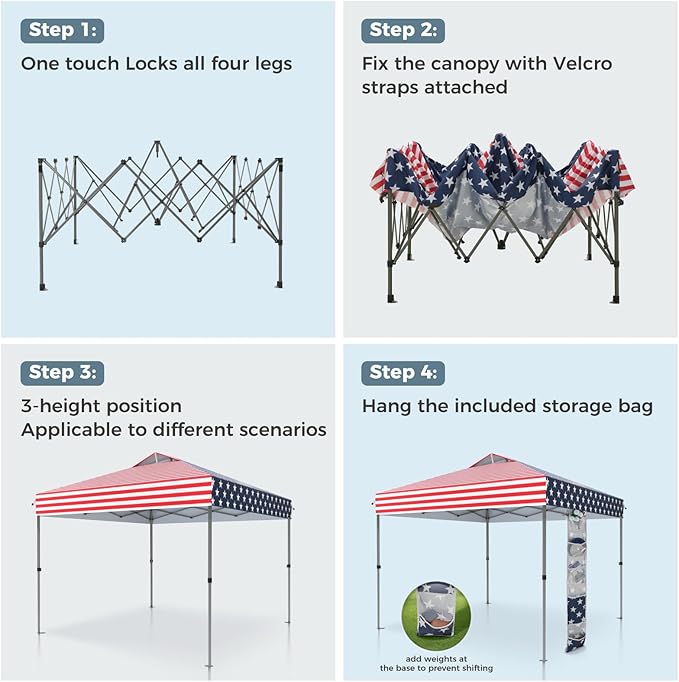 Step 1:
One touch Locks all four legs

Step 2:
Fix the canopy with Velcro straps attached

Step 3:
3-height position
Applicable to different scenarios

Step 4:
Hang the included storage bag

add weights at the base to prevent shifting