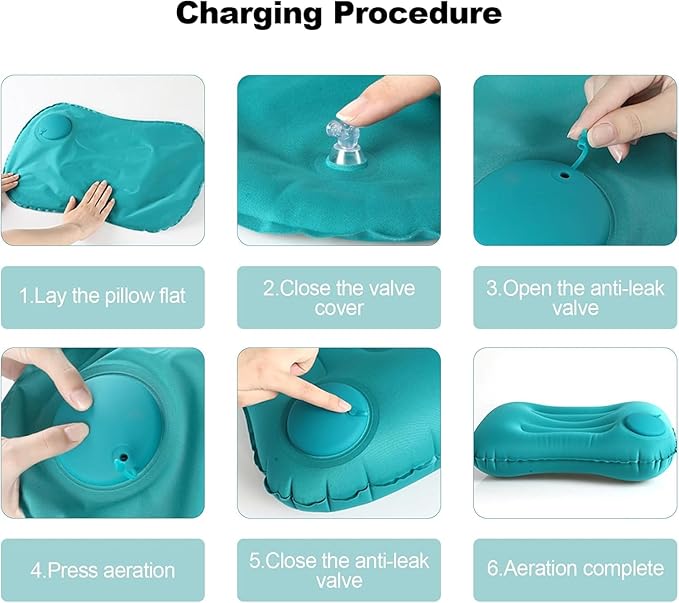 Charging Procedure

1.Lay the pillow flat

2.Close the valve cover

3.Open the anti-leak valve

4.Press aeration

5.Close the anti-leak valve

6.Aeration complete