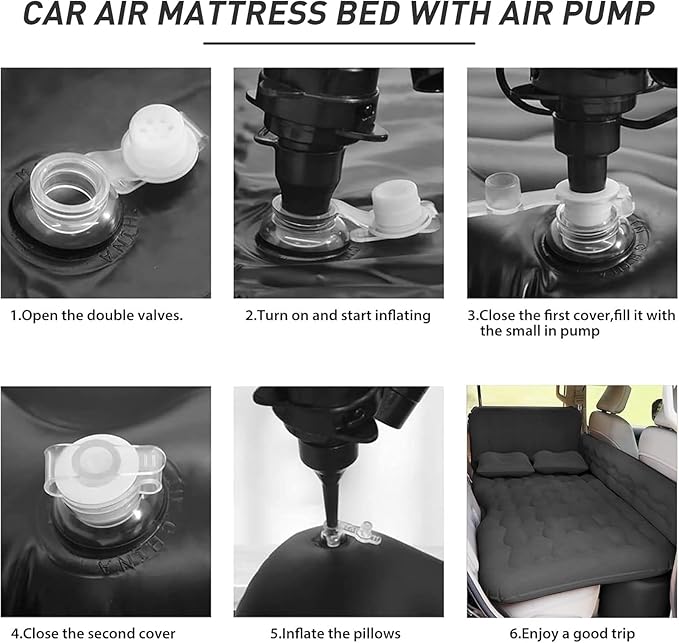 CAR AIR MATTRESS BED WITH AIR PUMP

1.Open the double valves.

2.Turn on and start inflating

3.Close the first cover,fill it with the small in pump

4.Close the second cover

5.Inflate the pillows

6.Enjoy a good trip