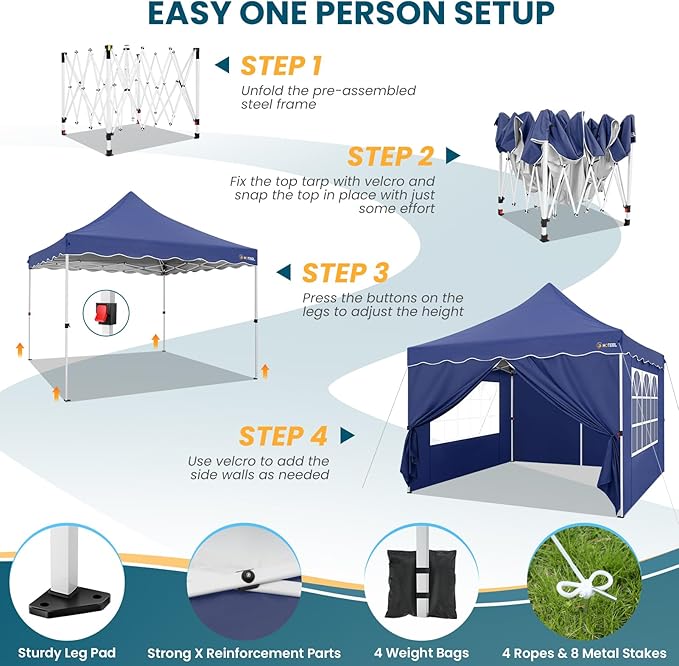 EASY ONE PERSON SETUP

STEP 1
Unfold the pre-assembled steel frame

STEP 2
Fix the top tarp with velcro and snap the top in place with just some effort

STEP 3
Press the buttons on the legs to adjust the height

STEP 4
Use velcro to add the side walls as needed

Sturdy Leg Pad

Strong X Reinforcement Parts

4 Weight Bags

4 Ropes & 8 Metal Stakes