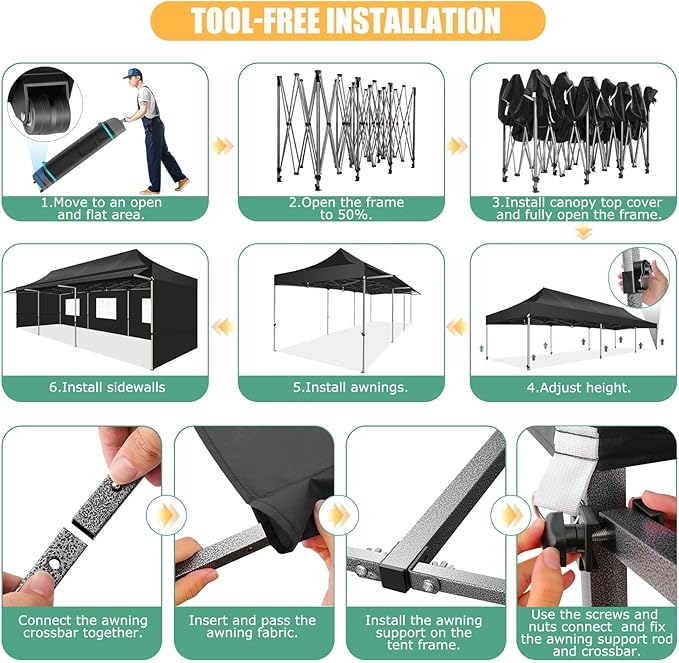 TOOL-FREE INSTALLATION

1.Move to an open and flat area.

2.Open the frame to 50%.

3.Install canopy top cover and fully open the frame.

6.Install sidewalls

5.Install awnings.

4.Adjust height.

Connect the awning crossbar together.

Insert and pass the awning fabric.

Install the awning support on the tent frame.

Use the screws and nuts connect and fix the awning support rod and crossbar.