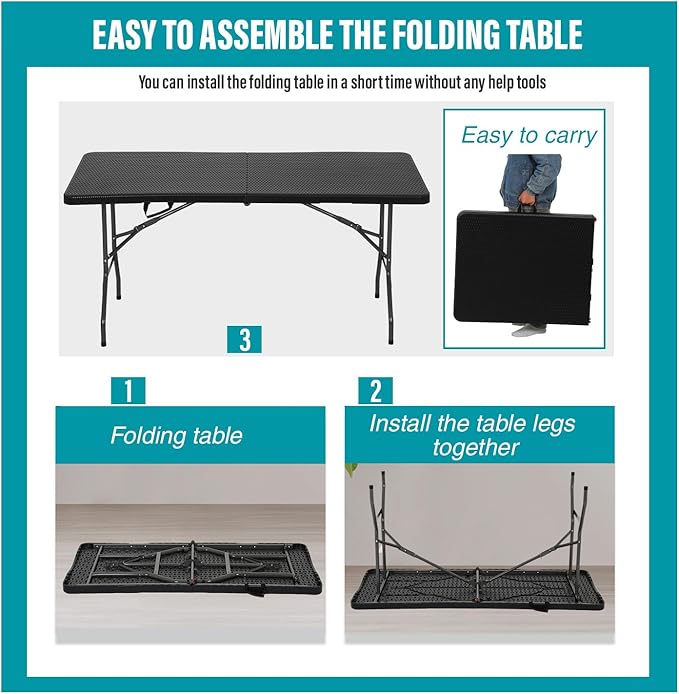 EASY TO ASSEMBLE THE FOLDING TABLE

You can install the folding table in a short time without any help tools

Easy to carry

3

1

Folding table

2

Install the table legs together