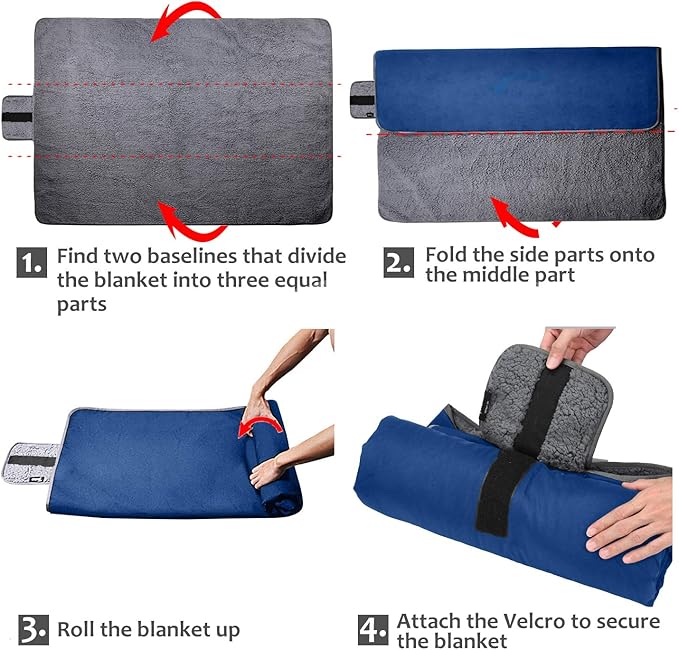 1. Find two baselines that divide the blanket into three equal parts

2. Fold the side parts onto the middle part

3. Roll the blanket up

4. Attach the Velcro to secure the blanket