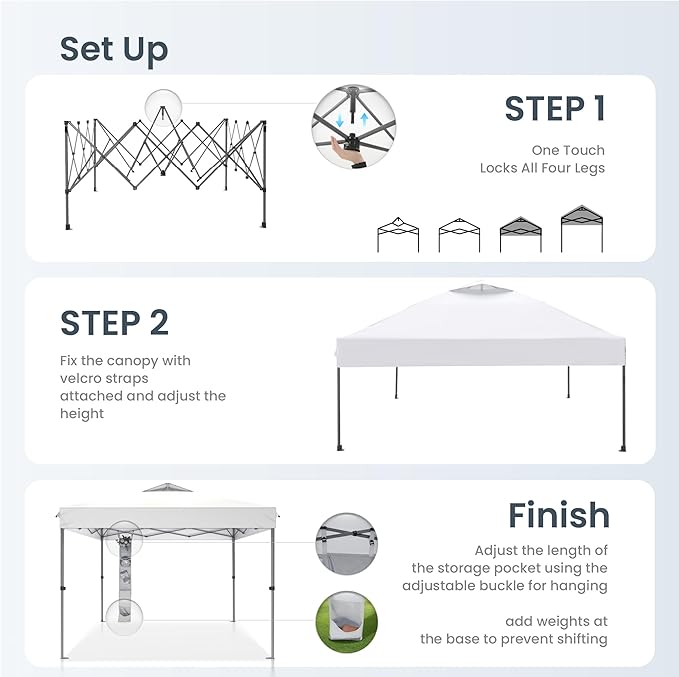 Set Up

STEP 1

One Touch
Locks All Four Legs

STEP 2

Fix the canopy with velcro straps attached and adjust the height

Finish

Adjust the length of the storage pocket using the adjustable buckle for hanging

add weights at the base to prevent shifting