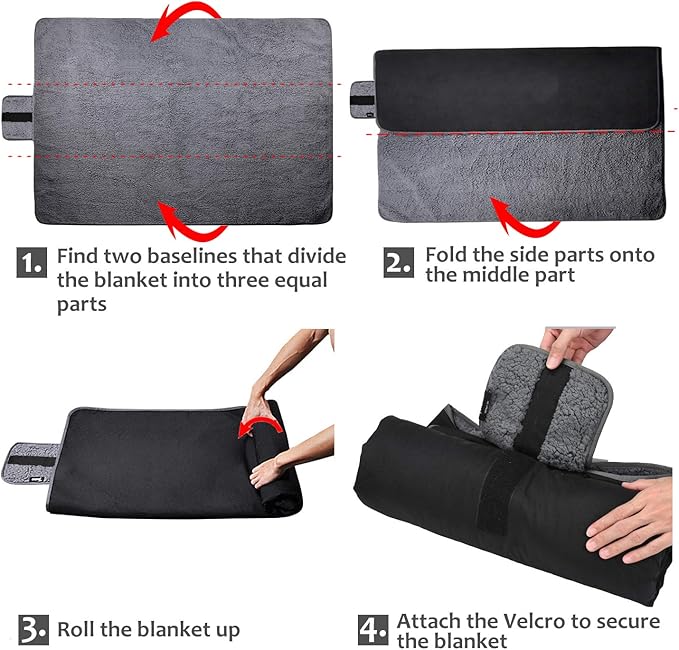 1. Find two baselines that divide the blanket into three equal parts

2. Fold the side parts onto the middle part

3. Roll the blanket up

4. Attach the Velcro to secure the blanket