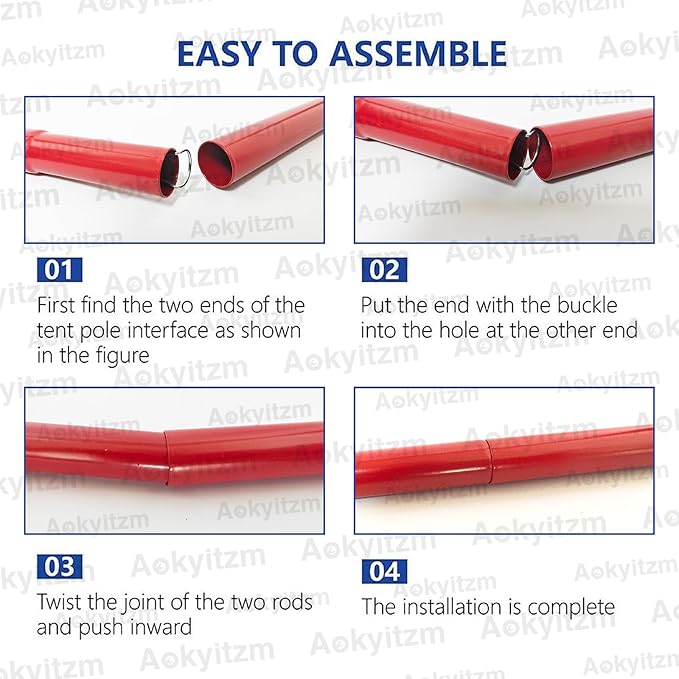 EASY TO ASSEMBLE

01
First find the two ends of the tent pole interface as shown in the figure

02
Put the end with the buckle into the hole at the other end

03
Twist the joint of the two rods and push inward

04
The installation is complete

Aokyitzm