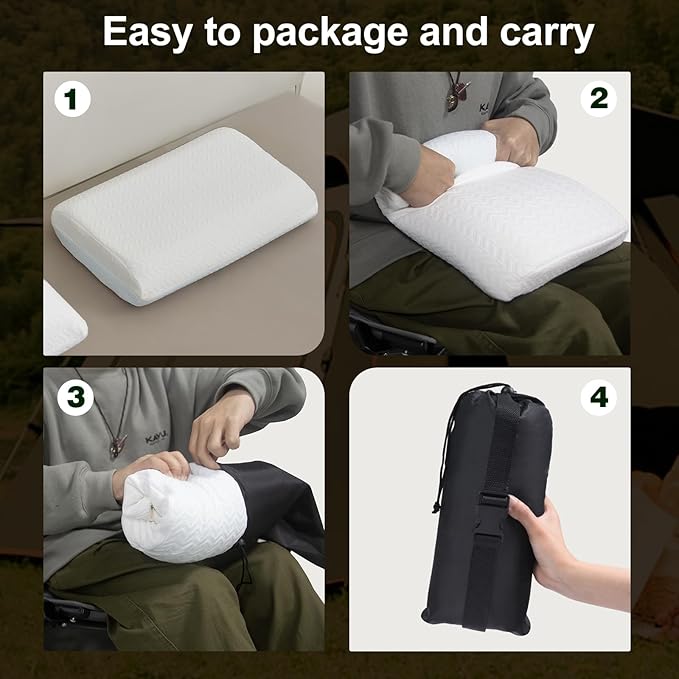 Easy to package and carry

1

2

KA

3

KAYU

4