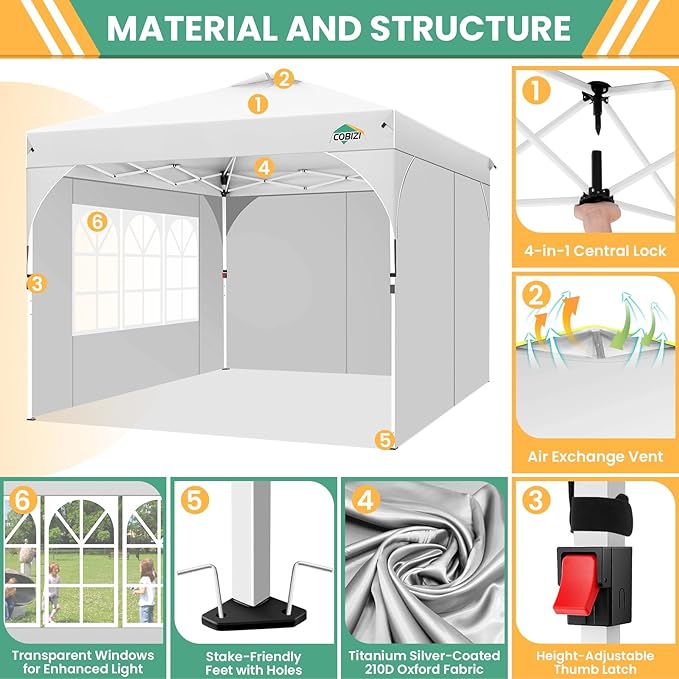 MATERIAL AND STRUCTURE

2
1
COBIZI
4
6
3
5

1
4-in-1 Central Lock

2
Air Exchange Vent

6
Transparent Windows for Enhanced Light

5
Stake-Friendly Feet with Holes

4
Titanium Silver-Coated 210D Oxford Fabric

3
Height-Adjustable Thumb Latch