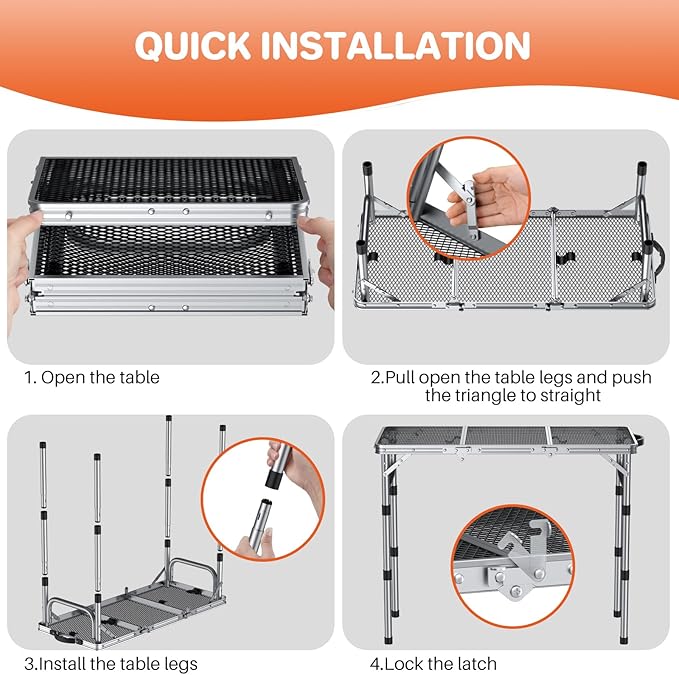 QUICK INSTALLATION

1. Open the table

2.Pull open the table legs and push the triangle to straight

3.Install the table legs

4.Lock the latch