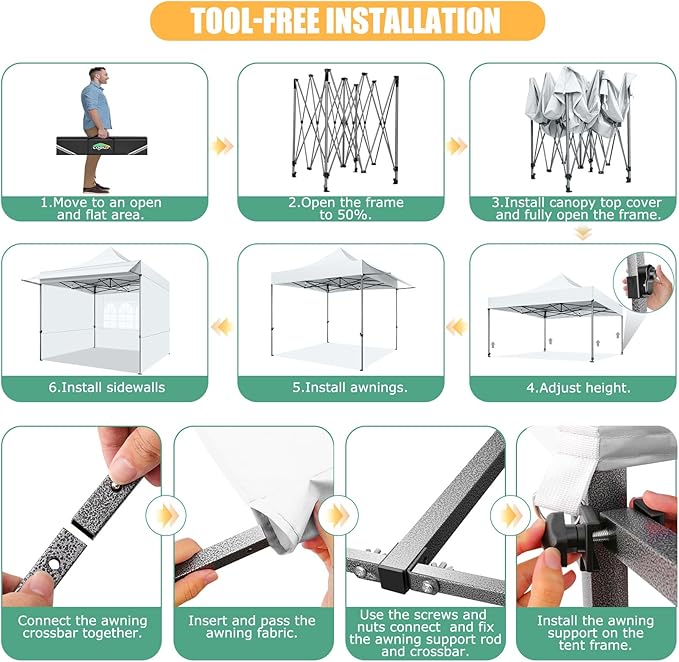 TOOL-FREE INSTALLATION

1.Move to an open and flat area.

2.Open the frame to 50%.

3.Install canopy top cover and fully open the frame.

6.Install sidewalls

5.Install awnings.

4.Adjust height.

Connect the awning crossbar together.

Insert and pass the awning fabric.

Use the screws and nuts connect and fix the awning support rod and crossbar.

Install the awning support on the tent frame.