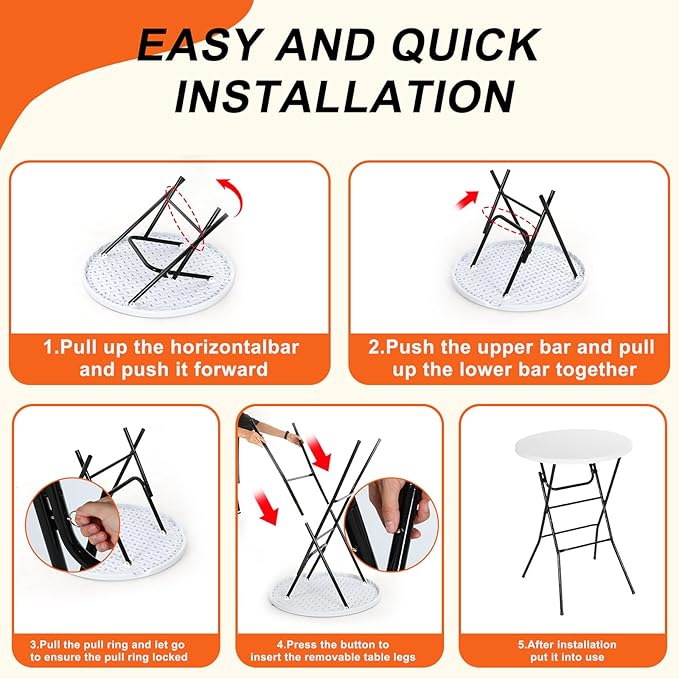 EASY AND QUICK INSTALLATION

1.Pull up the horizontalbar and push it forward

2.Push the upper bar and pull up the lower bar together

3.Pull the pull ring and let go to ensure the pull ring locked

4.Press the button to insert the removable table legs

5.After installation put it into use