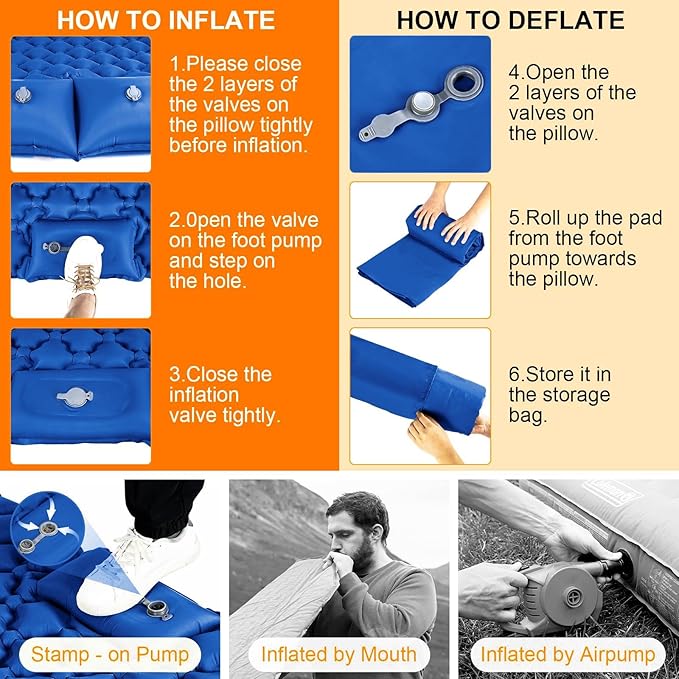 HOW TO INFLATE

1.Please close the 2 layers of the valves on the pillow tightly before inflation.

2.0pen the valve on the foot pump and step on the hole.

3.Close the inflation valve tightly.

HOW TO DEFLATE

4.Open the 2 layers of the valves on the pillow.

5.Roll up the pad from the foot pump towards the pillow.

6.Store it in the storage bag.

Stamp - on Pump

Inflated by Mouth

Inflated by Airpump