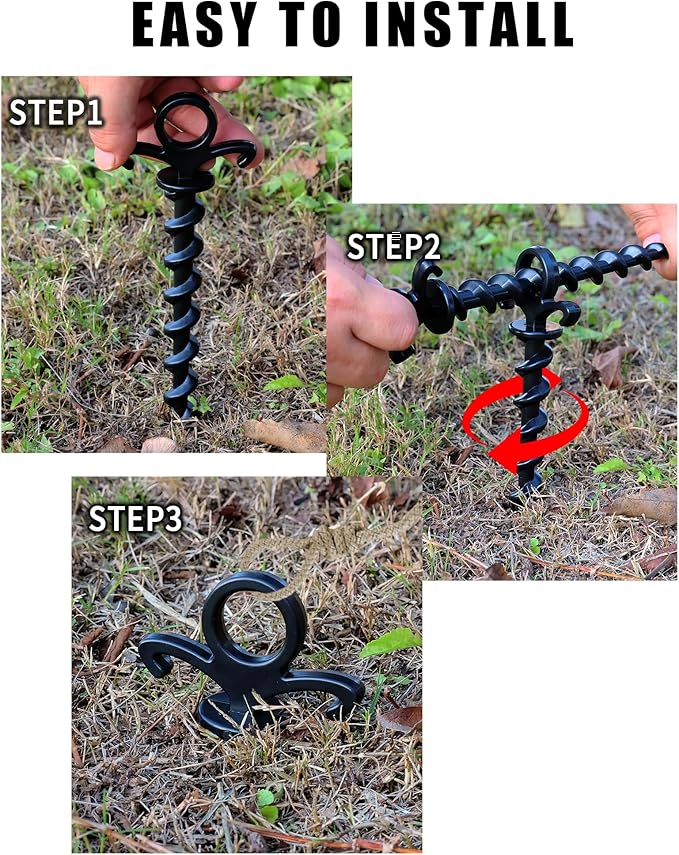 EASY TO INSTALL

STEP1

STEP2

STEP3