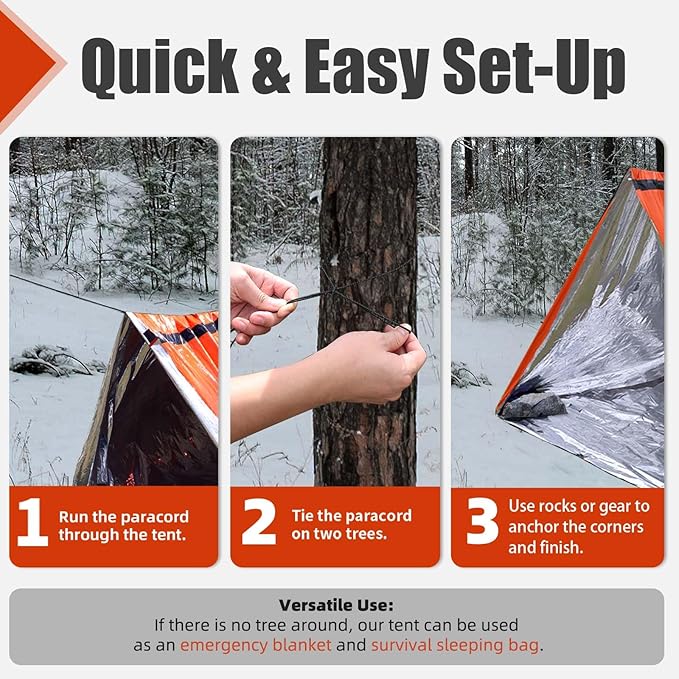 Quick & Easy Set-Up

1 Run the paracord through the tent.

2 Tie the paracord on two trees.

3 Use rocks or gear to anchor the corners and finish.

Versatile Use:
If there is no tree around, our tent can be used as an emergency blanket and survival sleeping bag.