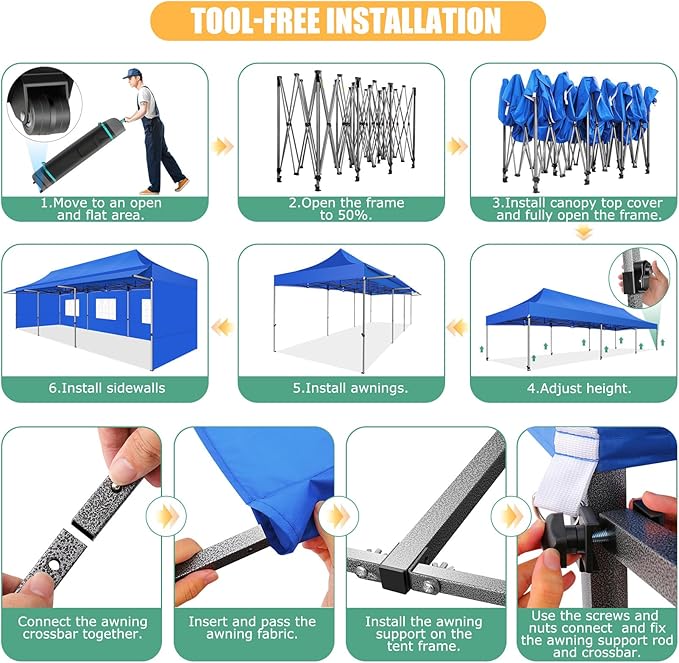 TOOL-FREE INSTALLATION

1.Move to an open and flat area.

2.Open the frame to 50%.

3.Install canopy top cover and fully open the frame.

4.Adjust height.

5.Install awnings.

6.Install sidewalls

Connect the awning crossbar together.

Insert and pass the awning fabric.

Install the awning support on the tent frame.

Use the screws and nuts connect and fix the awning support rod and crossbar.