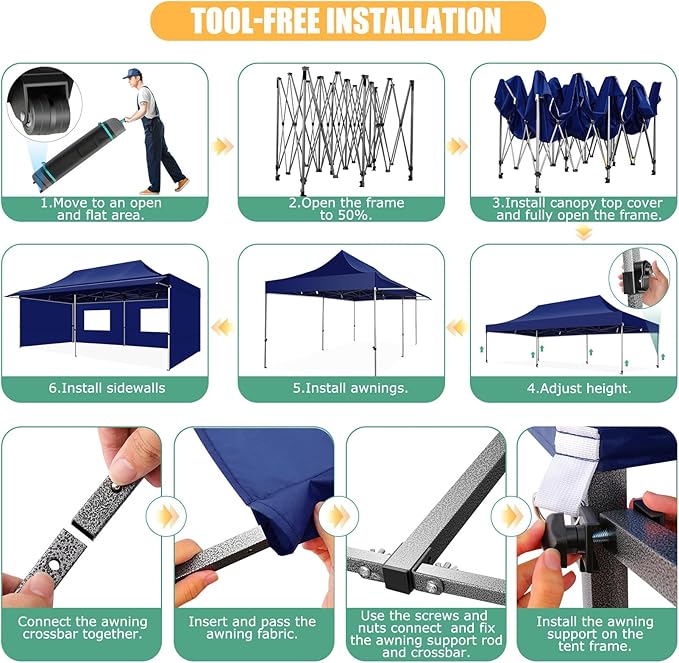 TOOL-FREE INSTALLATION

1.Move to an open and flat area.

2.Open the frame to 50%.

3.Install canopy top cover and fully open the frame.

4.Adjust height.

5.Install awnings.

6.Install sidewalls

Connect the awning crossbar together.

Insert and pass the awning fabric.

Use the screws and nuts connect and fix the awning support rod and crossbar.

Install the awning support on the tent frame.