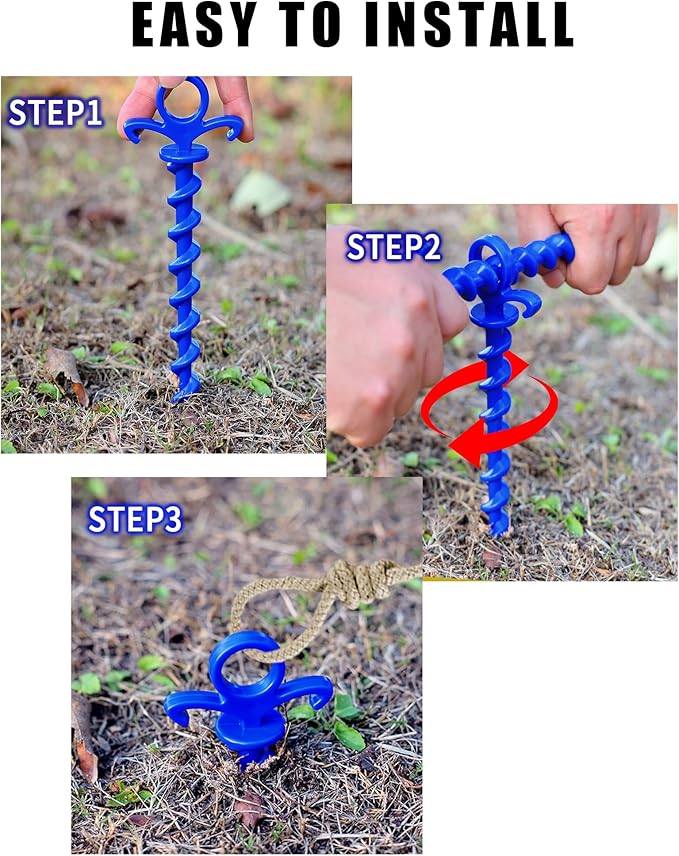 EASY TO INSTALL

STEP1

STEP2

STEP3