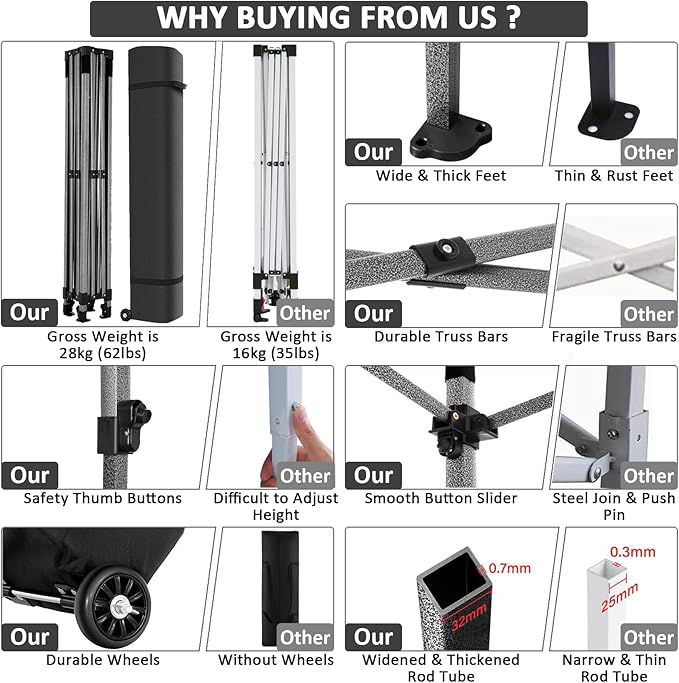 WHY BUYING FROM US ?

Our
Gross Weight is 28kg (62lbs)

Other
Gross Weight is 16kg (35lbs)

Our
Wide & Thick Feet

Other
Thin & Rust Feet

Our
Durable Truss Bars

Other
Fragile Truss Bars

Our
Safety Thumb Buttons

Other
Difficult to Adjust Height

Our
Smooth Button Slider

Other
Steel Join & Push Pin

Our
Durable Wheels

Other
Without Wheels

0.7mm
32mm
Our
Widened & Thickened Rod Tube

0.3mm
25mm
Other
Narrow & Thin Rod Tube