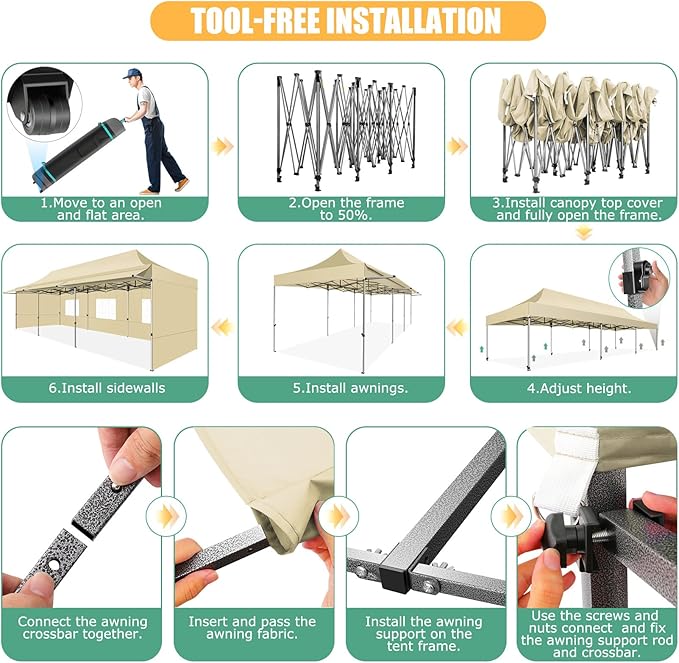 TOOL-FREE INSTALLATION

1.Move to an open and flat area.

2.Open the frame to 50%.

3.Install canopy top cover and fully open the frame.

4.Adjust height.

5.Install awnings.

6.Install sidewalls

Connect the awning crossbar together.

Insert and pass the awning fabric.

Install the awning support on the tent frame.

Use the screws and nuts connect and fix the awning support rod and crossbar.