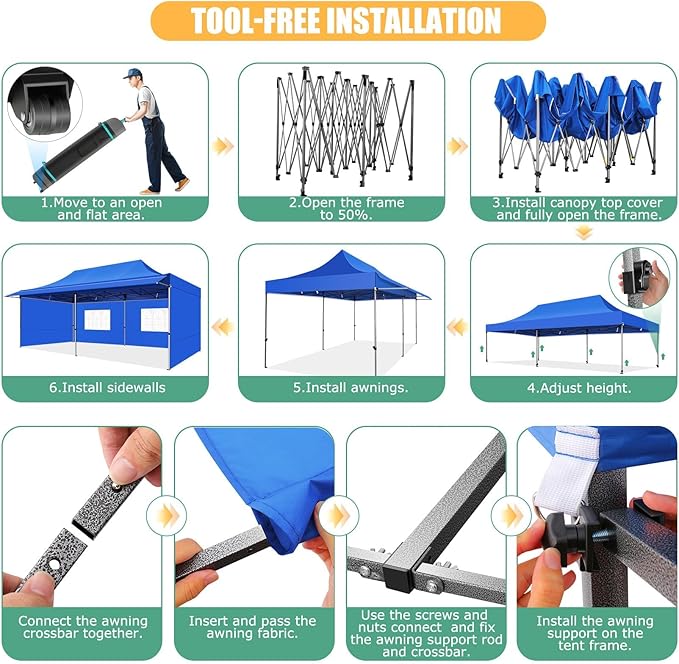 TOOL-FREE INSTALLATION

1.Move to an open and flat area.

2.Open the frame to 50%.

3.Install canopy top cover and fully open the frame.

4.Adjust height.

5.Install awnings.

6.Install sidewalls

Connect the awning crossbar together.

Insert and pass the awning fabric.

Use the screws and nuts connect and fix the awning support rod and crossbar.

Install the awning support on the tent frame.