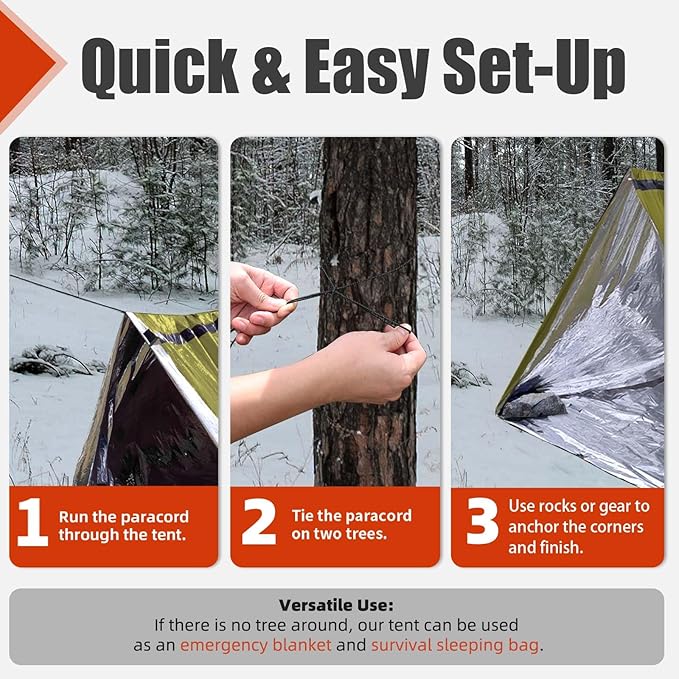 Quick & Easy Set-Up

1 Run the paracord through the tent.

2 Tie the paracord on two trees.

3 Use rocks or gear to anchor the corners and finish.

Versatile Use:
If there is no tree around, our tent can be used as an emergency blanket and survival sleeping bag.