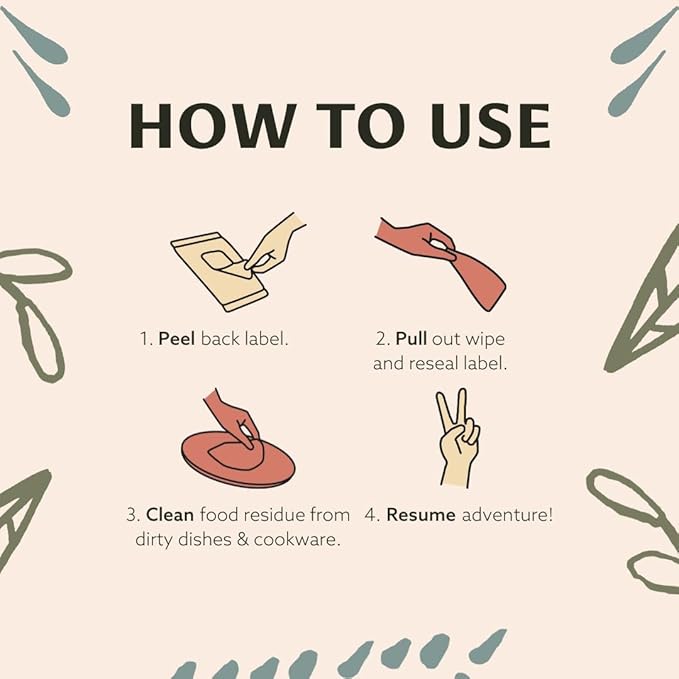 HOW TO USE

1. Peel back label.

2. Pull out wipe and reseal label.

3. Clean food residue from dirty dishes & cookware.

4. Resume adventure!