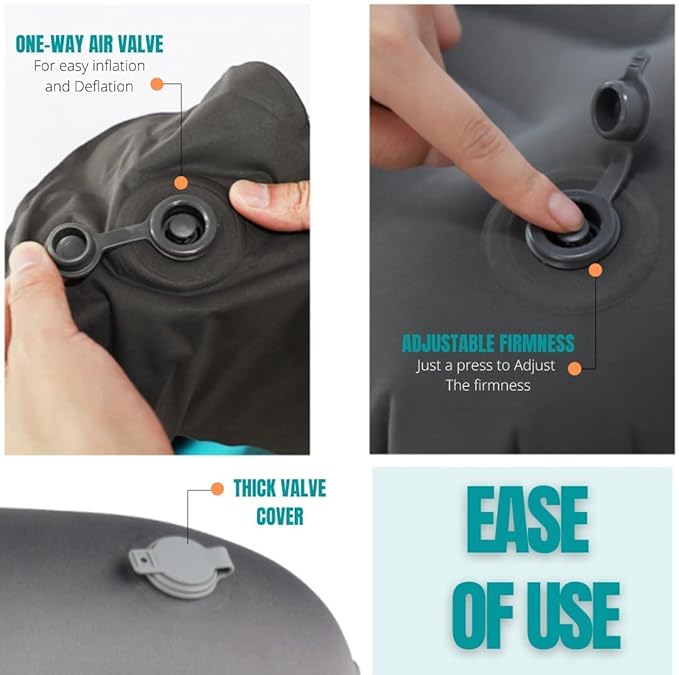 ONE-WAY AIR VALVE
For easy inflation and Deflation

ADJUSTABLE FIRMNESS
Just a press to Adjust The firmness

THICK VALVE COVER

EASE OF USE