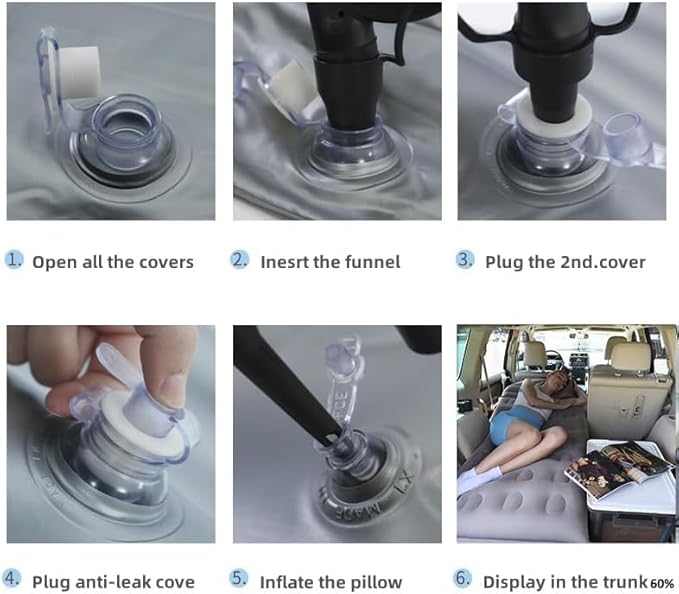 1. Open all the covers

2. Inesrt the funnel

3. Plug the 2nd.cover

4. Plug anti-leak cove

5. Inflate the pillow

6. Display in the trunk 60%