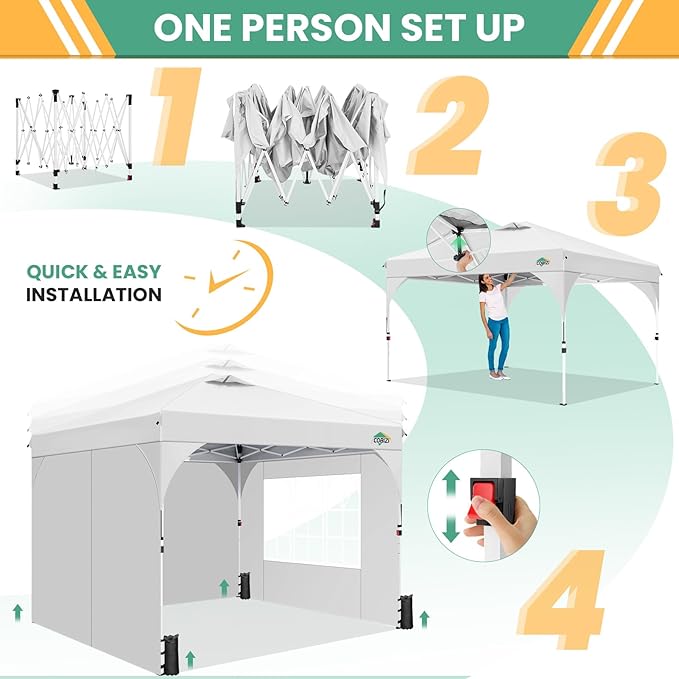 ONE PERSON SET UP

1

2

3

QUICK & EASY
INSTALLATION

COBIZI

COBIZI

4