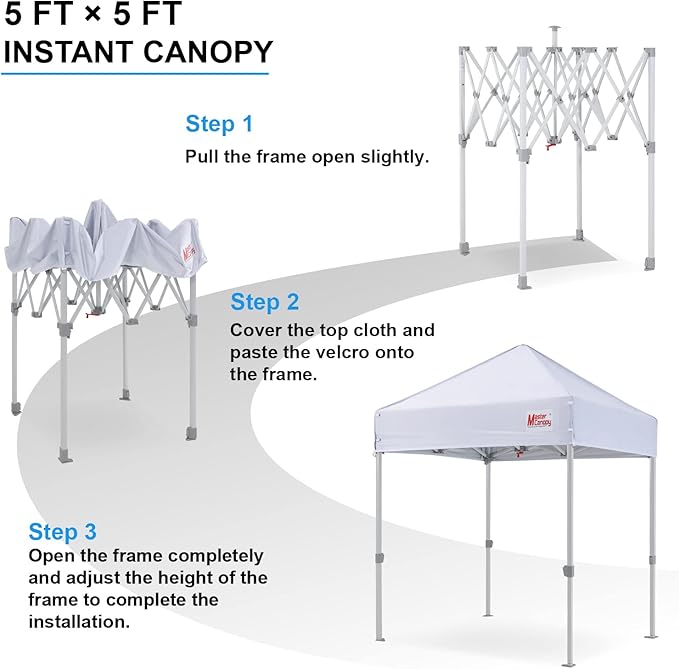 5 FT × 5 FT
INSTANT CANOPY

Step 1
Pull the frame open slightly.

Master Canopy

Step 2
Cover the top cloth and paste the velcro onto the frame.

Master Canopy

Step 3
Open the frame completely and adjust the height of the frame to complete the installation.