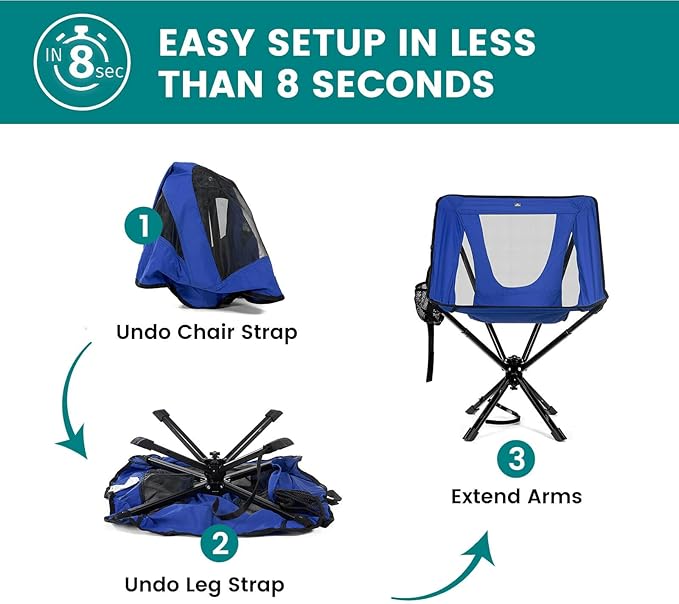 IN 8 sec

EASY SETUP IN LESS THAN 8 SECONDS

1

Undo Chair Strap

2

Undo Leg Strap

3

Extend Arms