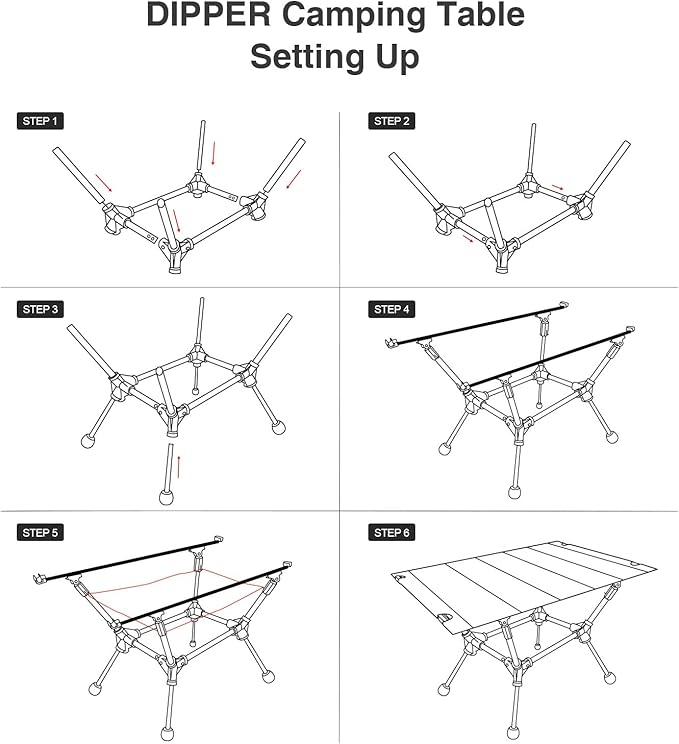 DIPPER Camping Table
Setting Up

STEP 1

STEP 2

STEP 3

STEP 4

STEP 5

STEP 6