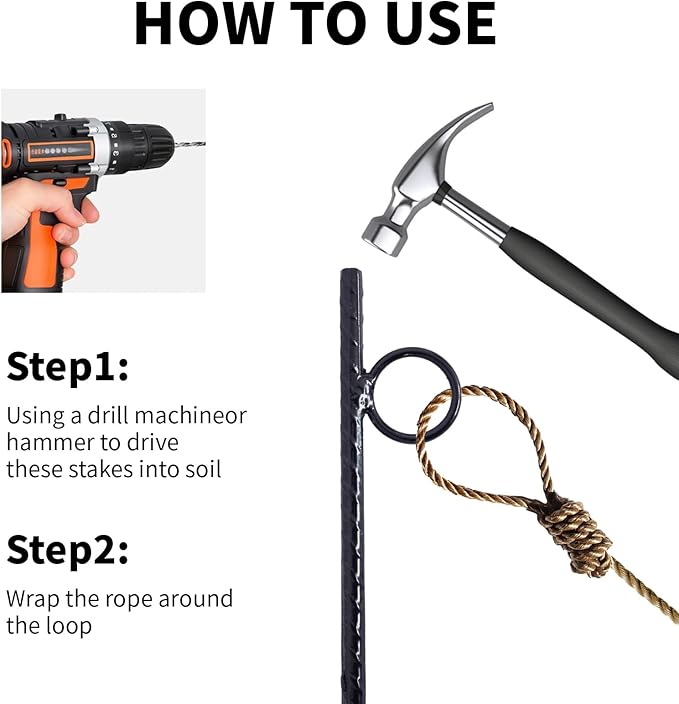 HOW TO USE

Step1:

Using a drill machineor hammer to drive these stakes into soil

Step2:

Wrap the rope around the loop