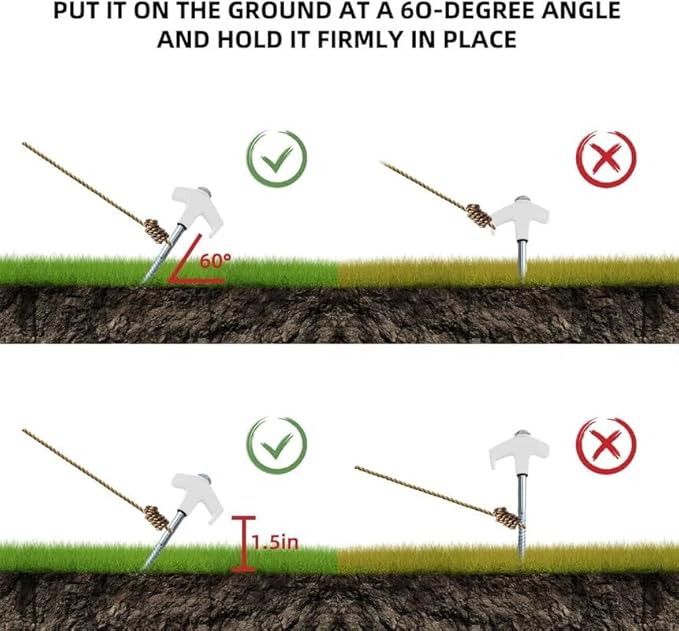 PUT IT ON THE GROUND AT A 60-DEGREE ANGLE AND HOLD IT FIRMLY IN PLACE

60°

1.5in