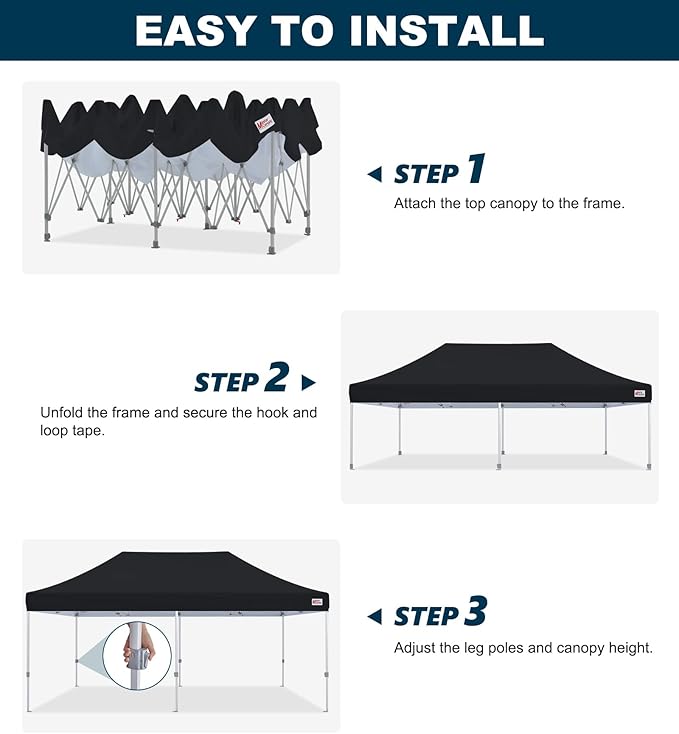 EASY TO INSTALL

STEP 1
Attach the top canopy to the frame.

STEP 2
Unfold the frame and secure the hook and loop tape.

STEP 3
Adjust the leg poles and canopy height.